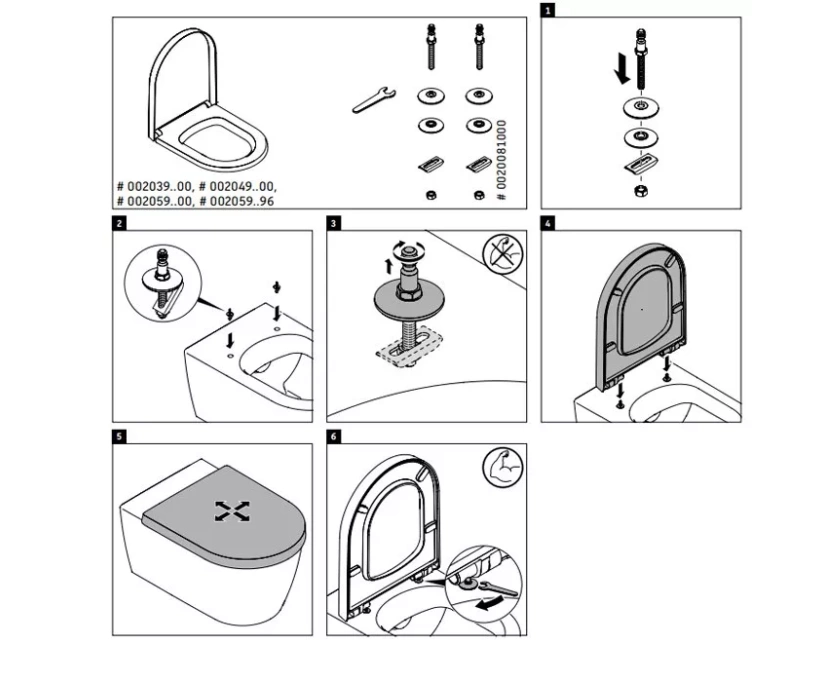 # 002039..00, # 002049..00,
# 002059..00, # 002059..96

# 0020081000

1

2

3

4

5

6