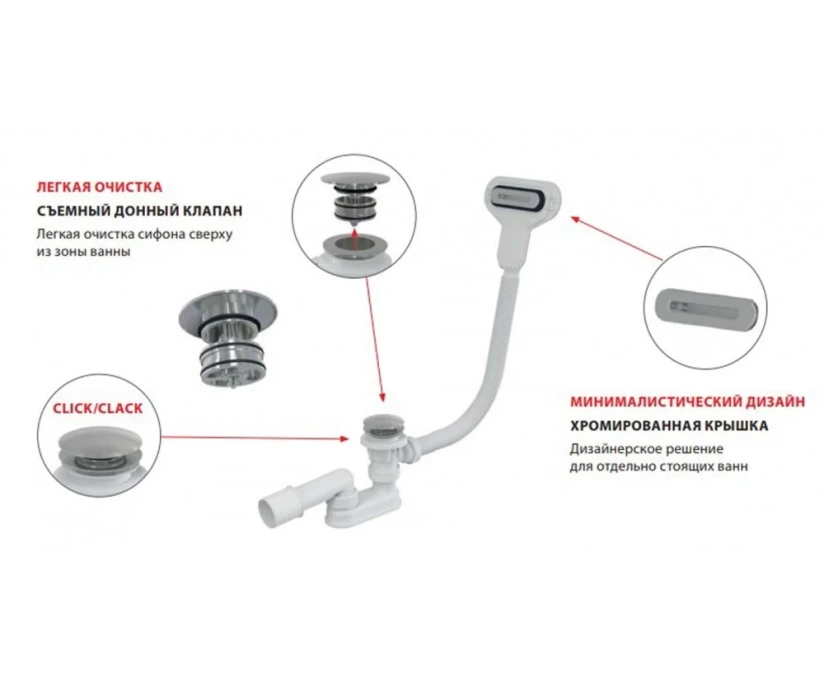 ЛЕГКАЯ ОЧИСТКА
СЪЕМНЫЙ ДОННЫЙ КЛАПАН
Легкая очистка сифона сверху из зоны ванны

CLICK/CLACK

МИНИМАЛИСТИЧЕСКИЙ ДИЗАЙН
ХРОМИРОВАННАЯ КРЫШКА
Дизайнерское решение для отдельно стоящих ванн